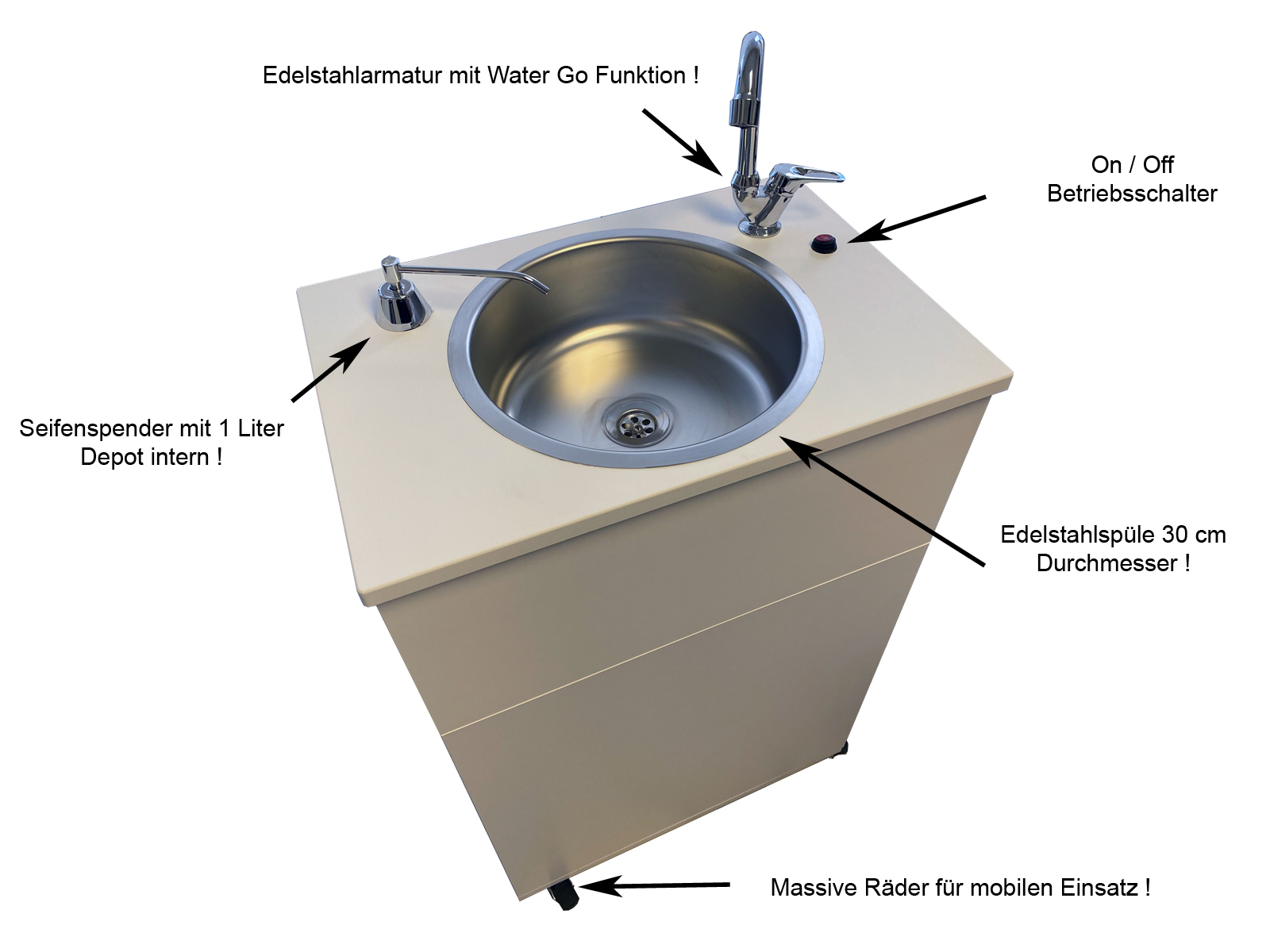 Edelstahlarmatur mit Water Go Funktion !

On / Off
Betriebsschalter

Seifenspender mit 1 Liter
Depot intern !

Edelstahlspüle 30 cm
Durchmesser !

Massive Räder für mobilen Einsatz !