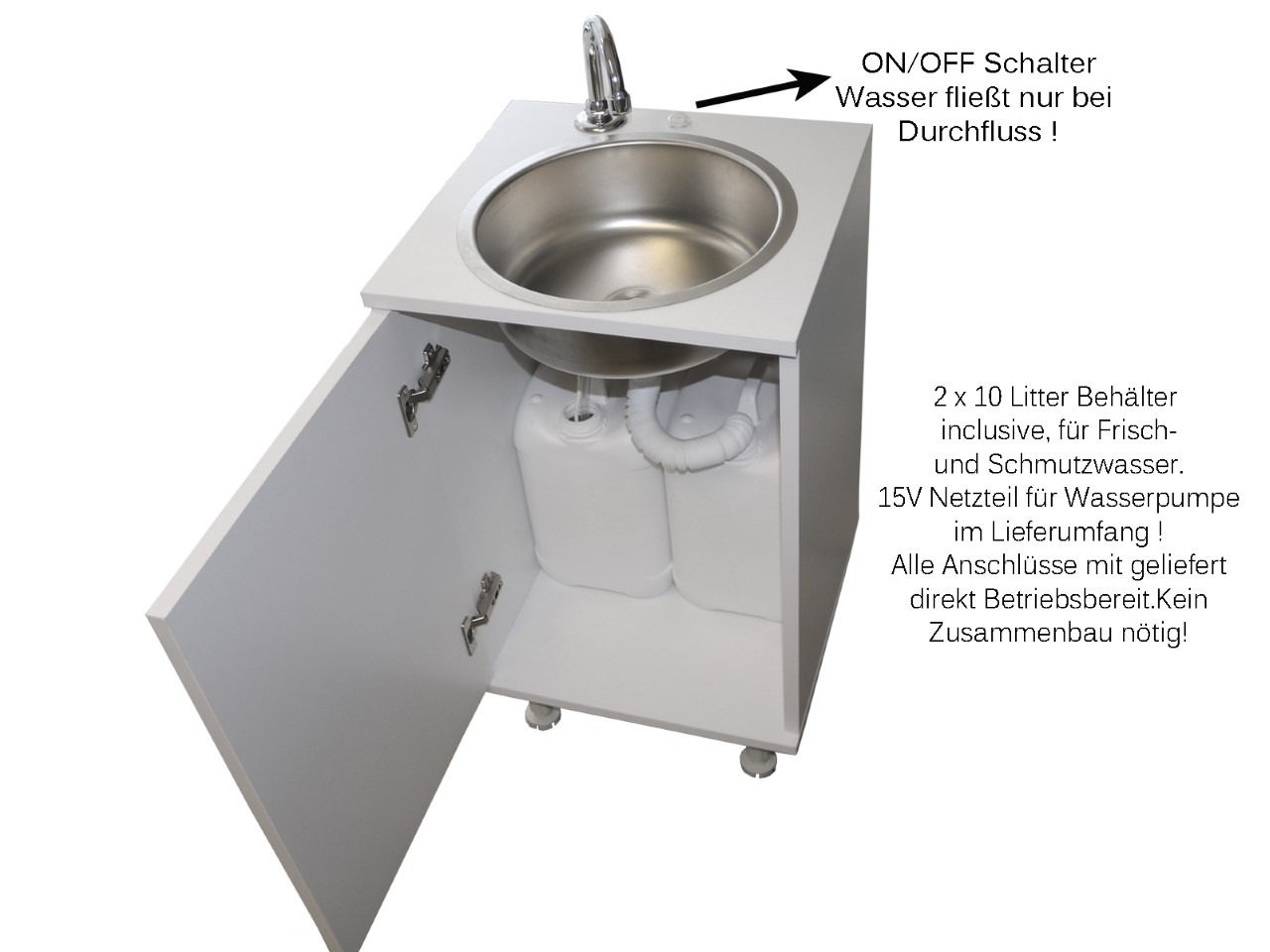 ON/OFF Schalter
Wasser fließt nur bei
Durchfluss !

2 x 10 Litter Behälter
inclusive, für Frisch-
und Schmutzwasser.
15V Netzteil für Wasserpumpe
im Lieferumfang !
Alle Anschlüsse mit geliefert
direkt Betriebsbereit.Kein
Zusammenbau nötig!